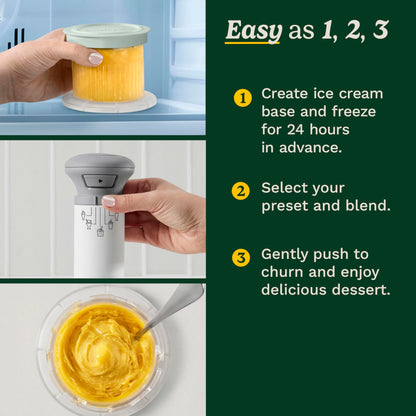 Easy as 1, 2, 3

1 Create ice cream base and freeze for 24 hours in advance.

2 Select your preset and blend.

3 Gently push to churn and enjoy delicious dessert.