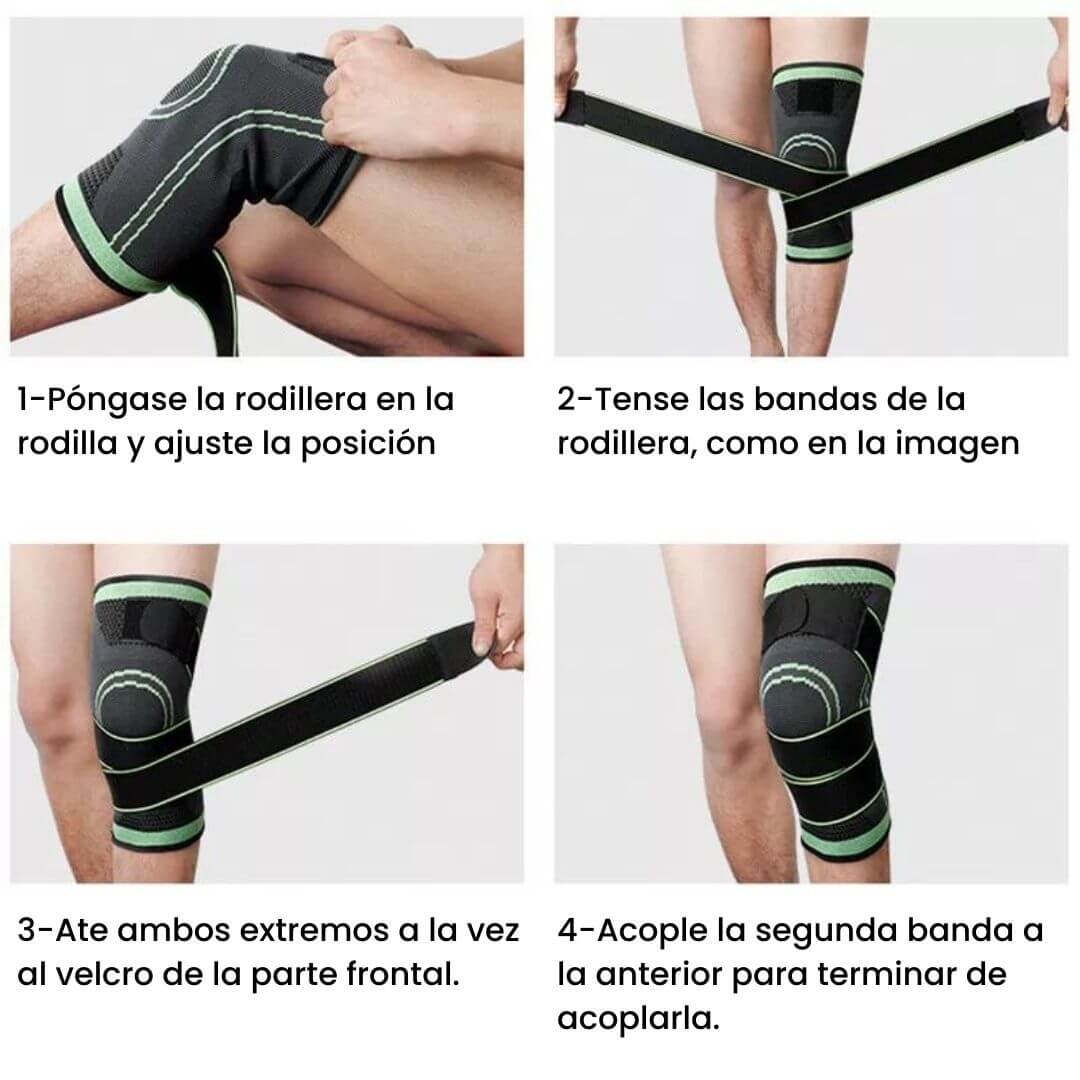 1-Póngase la rodillera en la rodilla y ajuste la posición

2-Tense las bandas de la rodillera, como en la imagen

3-Ate ambos extremos a la vez al velcro de la parte frontal.

4-Acople la segunda banda a la anterior para terminar de acoplarla.