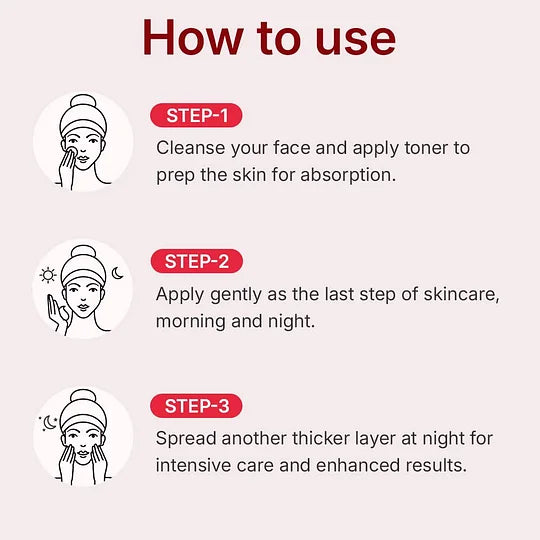 How to use

STEP-1

Cleanse your face and apply toner to prep the skin for absorption.

STEP-2

Apply gently as the last step of skincare, morning and night.

STEP-3

Spread another thicker layer at night for intensive care and enhanced results.